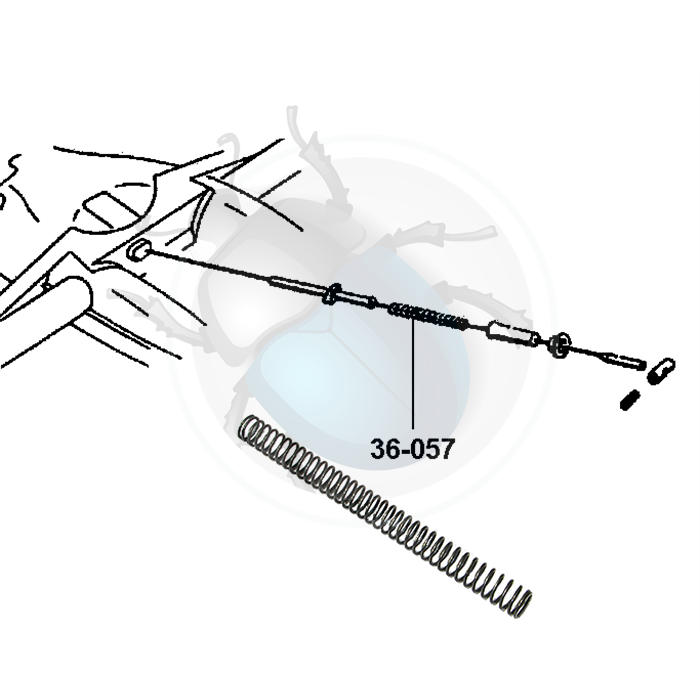 36-057